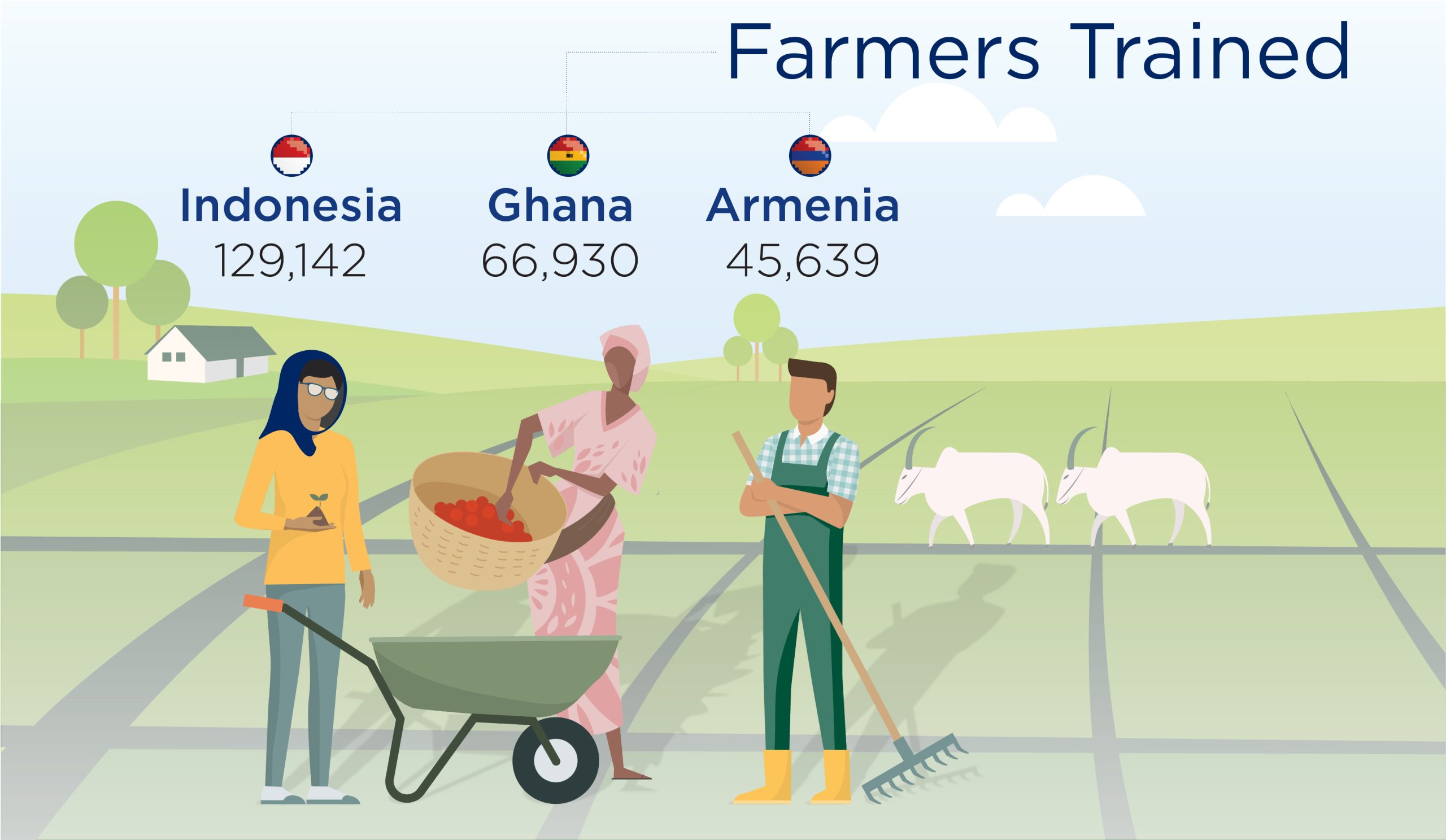 Farmers Trained

Indonesia
129,142

Ghana
66,930

Armenia
45,639