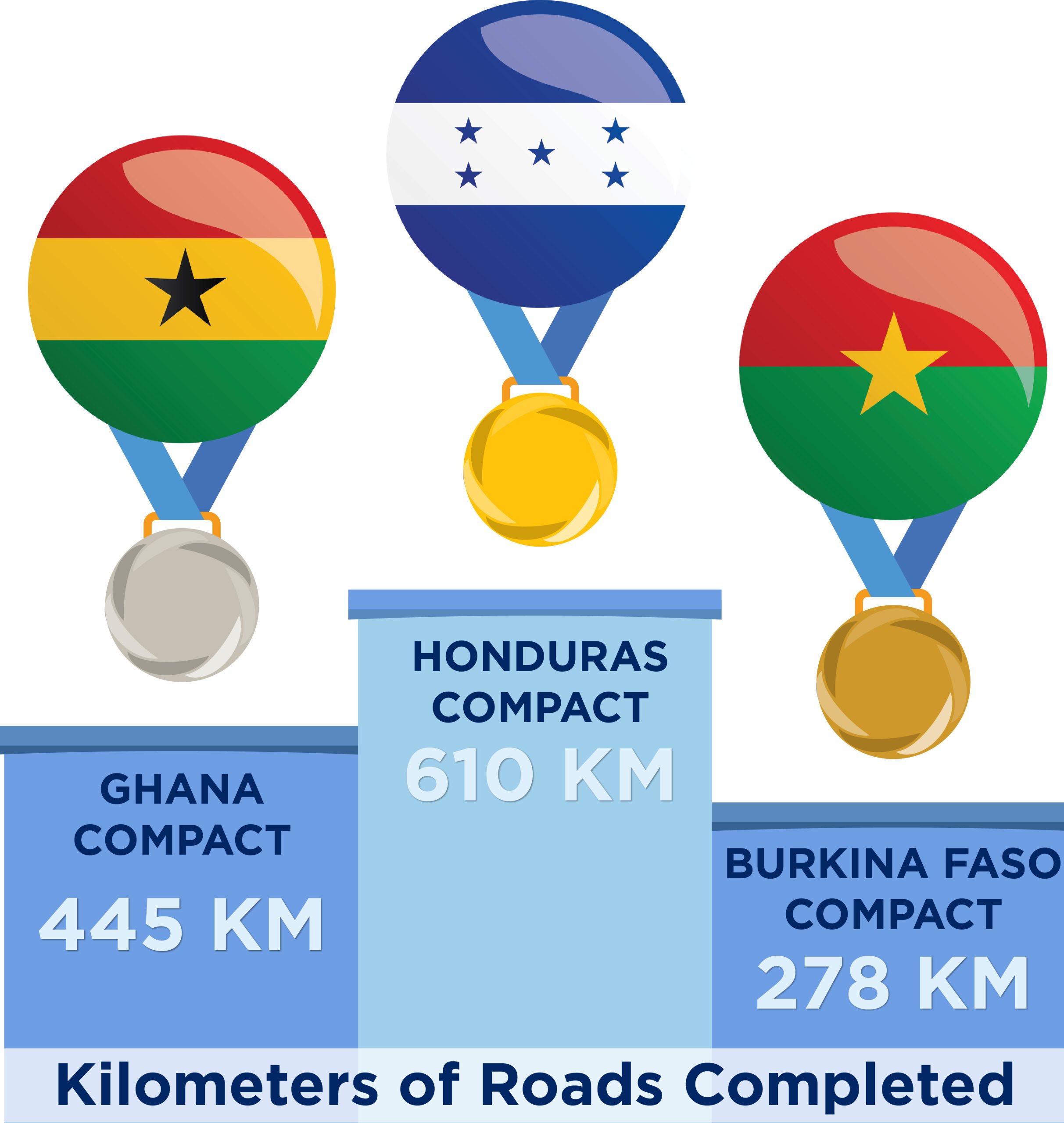 GHANA COMPACT
445 KM

HONDURAS COMPACT
610 KM

BURKINA FASO COMPACT
278 KM

Kilometers of Roads Completed