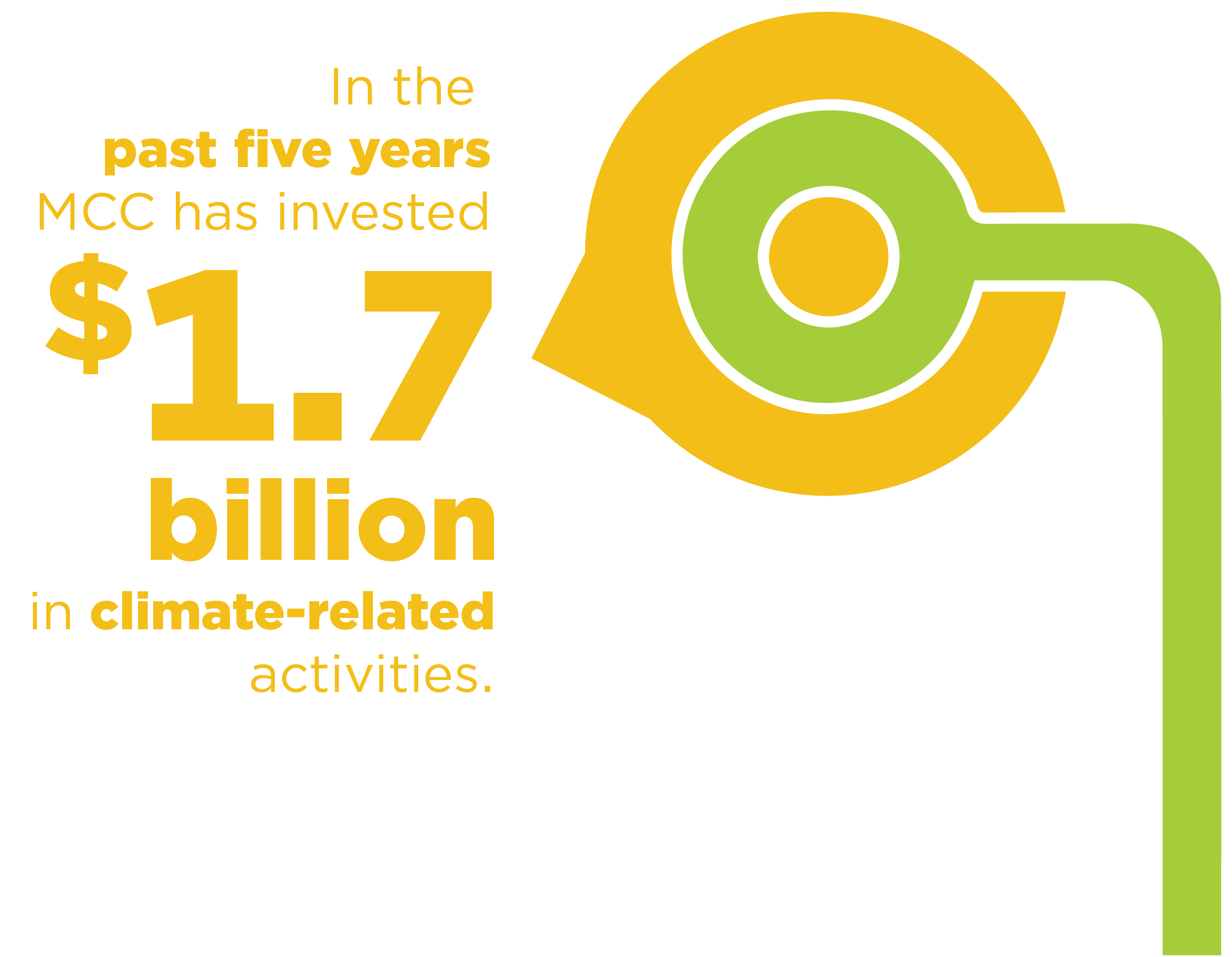 In the past five years MCC has invested $1.7 billion in climate-related activities.