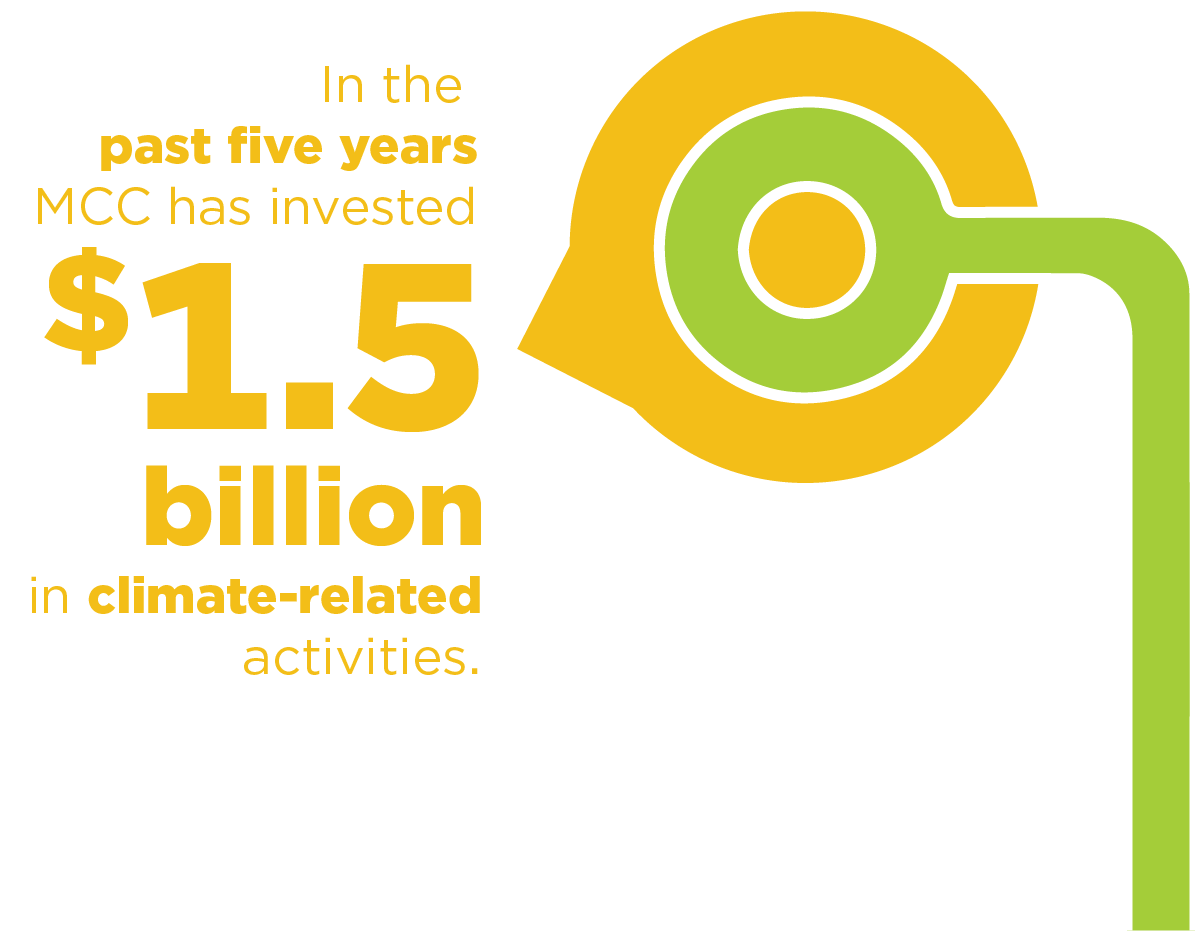 In the
past five years
MCC has invested
$1.5
billion
in climate-related
activities.